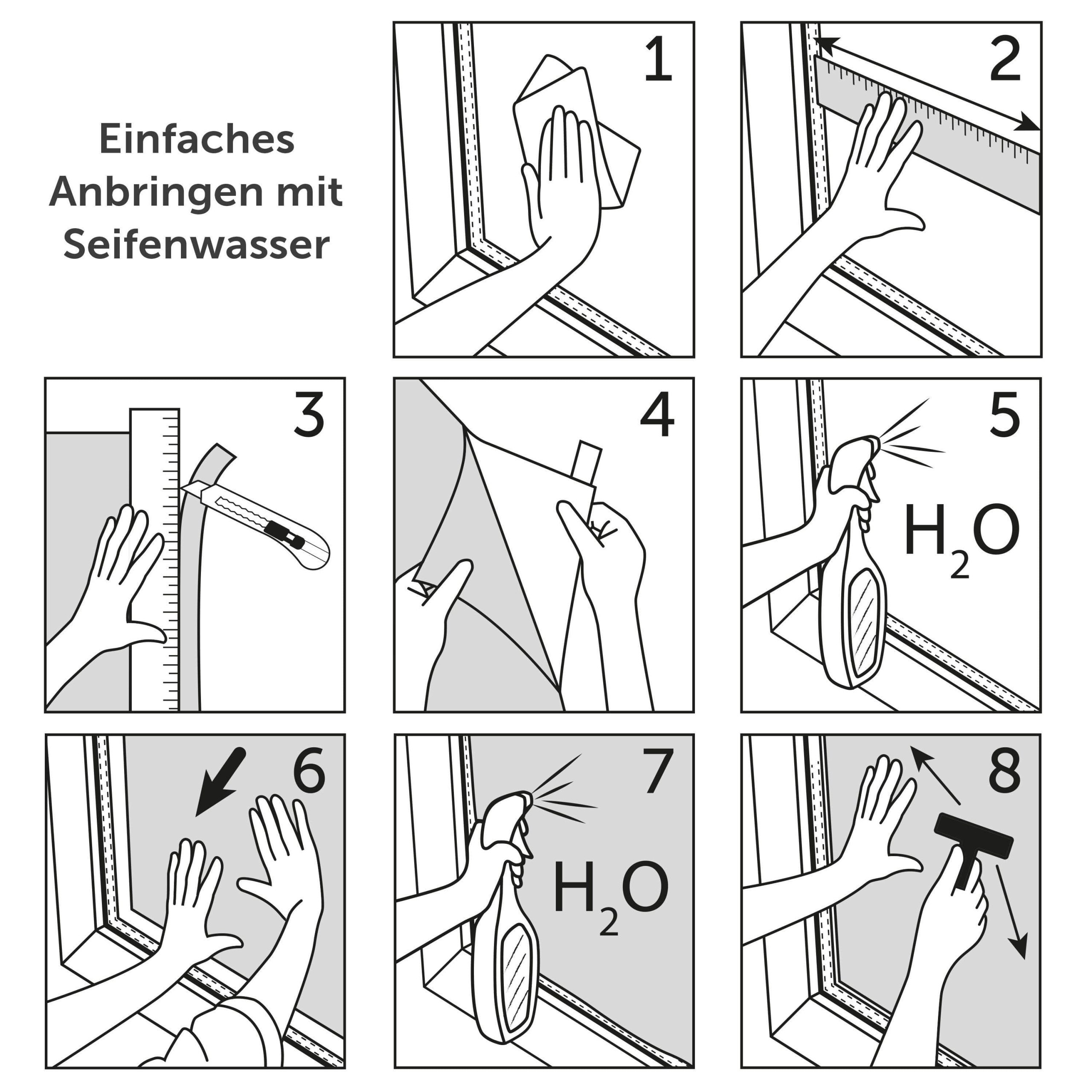 Einfaches Anbringen mit Seifenwasser

1

2

3

4

5

$H_2O$

6

7

$H_2O$

8